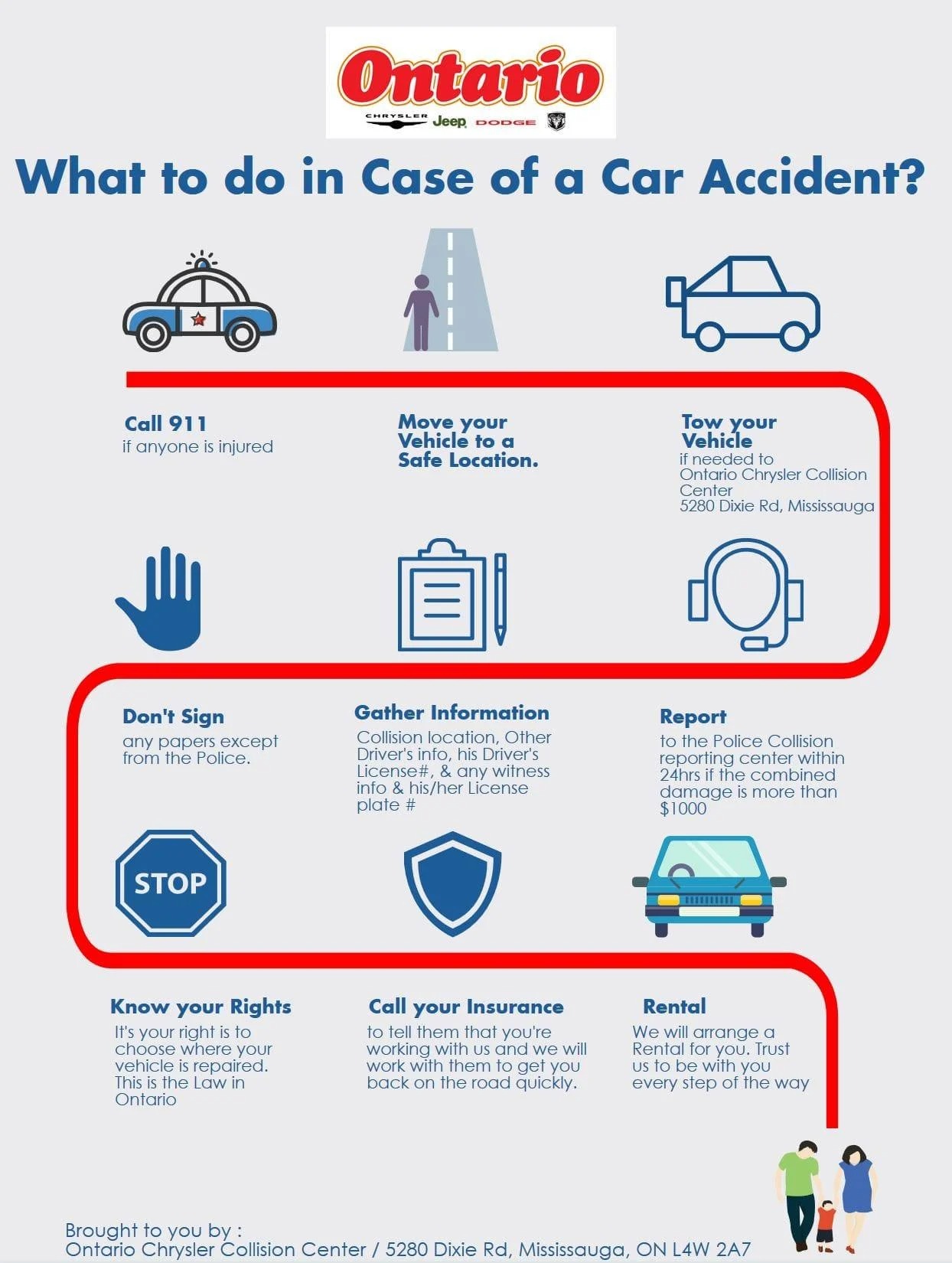 Ontario
CHRYSLER Jeep DODGE

What to do in Case of a Car Accident?

Call 911
if anyone is injured

Move your Vehicle to a Safe Location.

Tow your Vehicle
if needed to Ontario Chrysler Collision Center 5280 Dixie Rd, Mississauga

Don't Sign
any papers except from the Police.

Gather Information
Collision location, Other Driver's info, his Driver's License#, & any witness info & his/her License plate #

Report
to the Police Collision reporting center within 24hrs if the combined damage is more than $1000

STOP

Know your Rights
It's your right is to choose where your vehicle is repaired. This is the Law in Ontario

Call your Insurance
to tell them that you're working with us and we will work with them to get you back on the road quickly.

Rental
We will arrange a Rental for you. Trust us to be with you every step of the way

Brought to you by :
Ontario Chrysler Collision Center / 5280 Dixie Rd, Mississauga, ON L4W 2A7