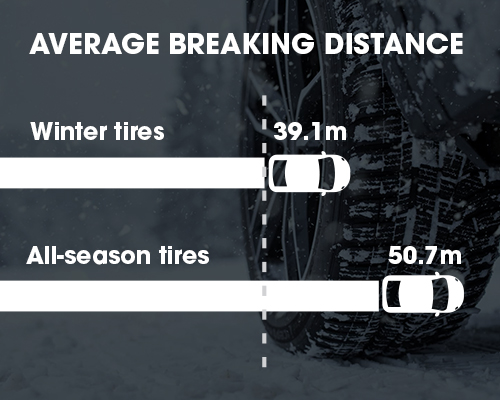 AVERAGE BREAKING DISTANCE

Winter tires

39.1m

All-season tires

50.7m