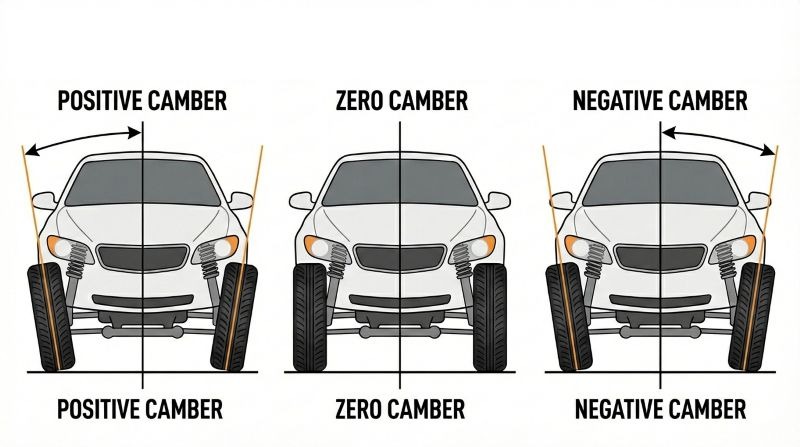 POSITIVE CAMBER

ZERO CAMBER

NEGATIVE CAMBER

POSITIVE CAMBER

ZERO CAMBER

NEGATIVE CAMBER